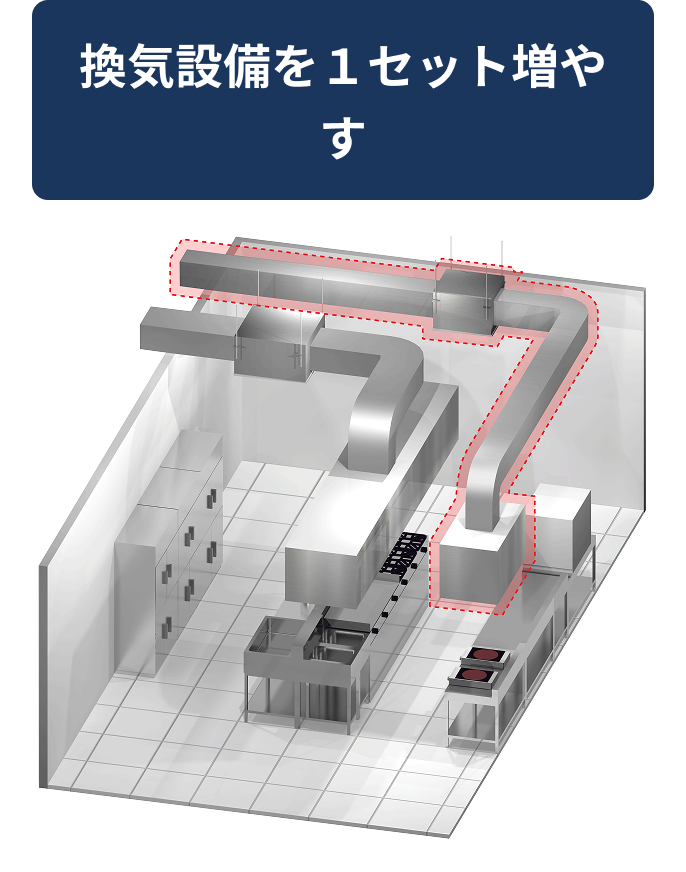 換気設備を１セット増やす